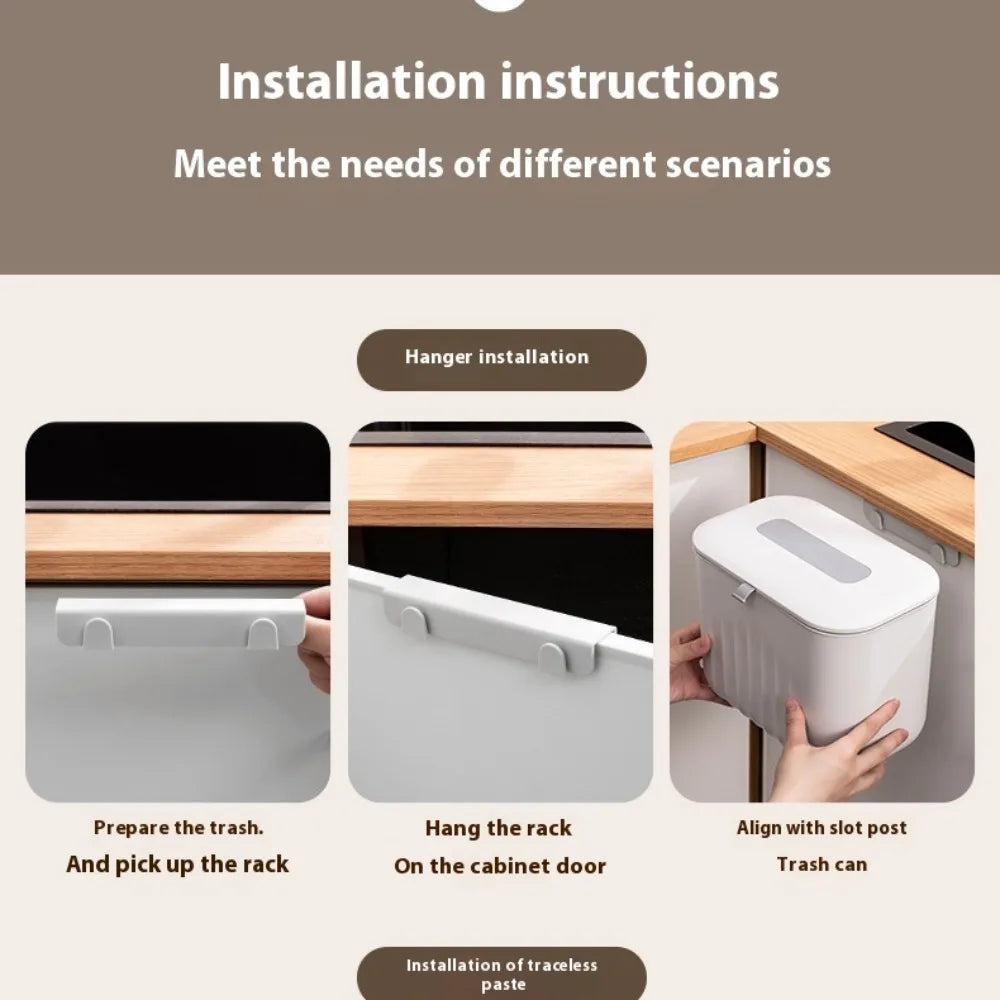 Installation instructions

Meet the needs of different scenarios

Hanger installation

Prepare the trash.
And pick up the rack

Hang the rack
On the cabinet door

Align with slot post
Trash can

Installation of traceless paste